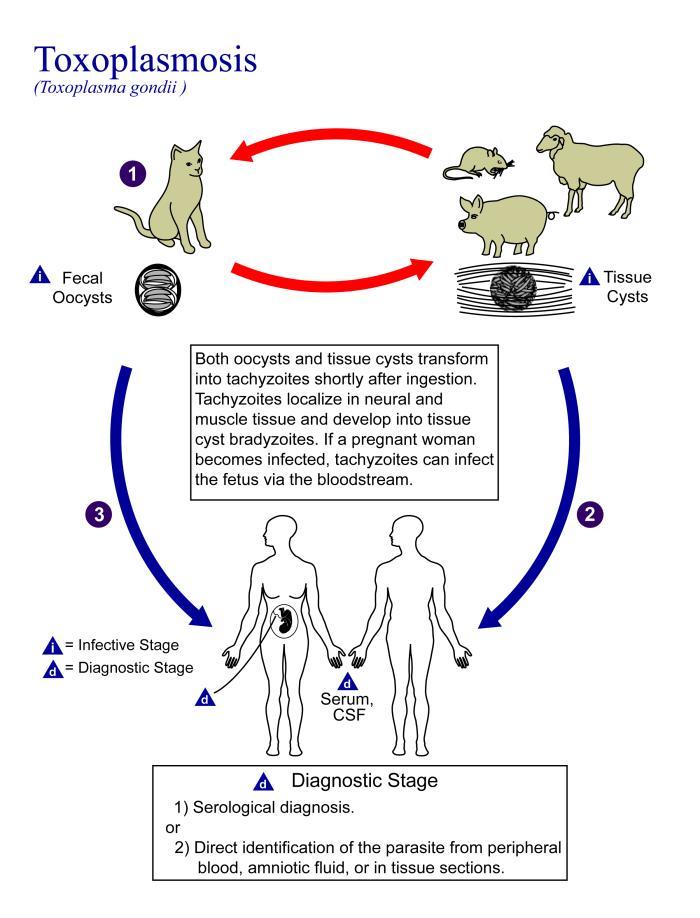 Toxoplasmosis
(Toxoplasma gondii )

1

i Fecal Oocysts

i Tissue Cysts

Both oocysts and tissue cysts transform into tachyzoites shortly after ingestion. Tachyzoites localize in neural and muscle tissue and develop into tissue cyst bradyzoites. If a pregnant woman becomes infected, tachyzoites can infect the fetus via the bloodstream.

3

2

i = Infective Stage
d = Diagnostic Stage

d

d Serum, CSF

d Diagnostic Stage
1) Serological diagnosis.
or
2) Direct identification of the parasite from peripheral blood, amniotic fluid, or in tissue sections.